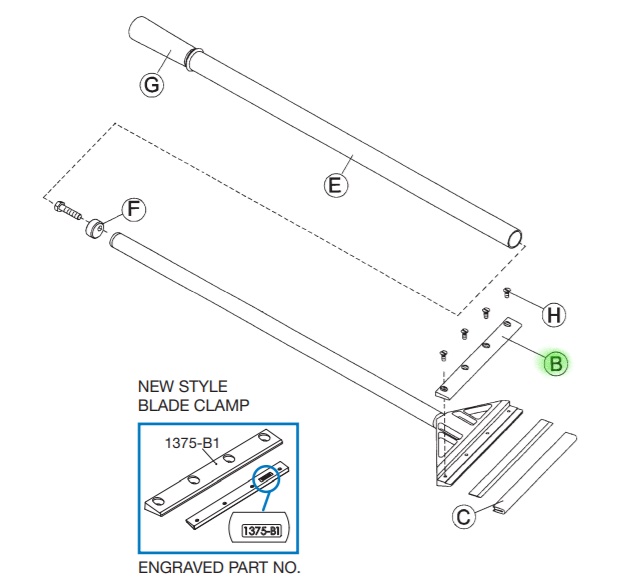 G

E

F

H

B

C

NEW STYLE
BLADE CLAMP

1375-B1

1375-B1

ENGRAVED PART NO.